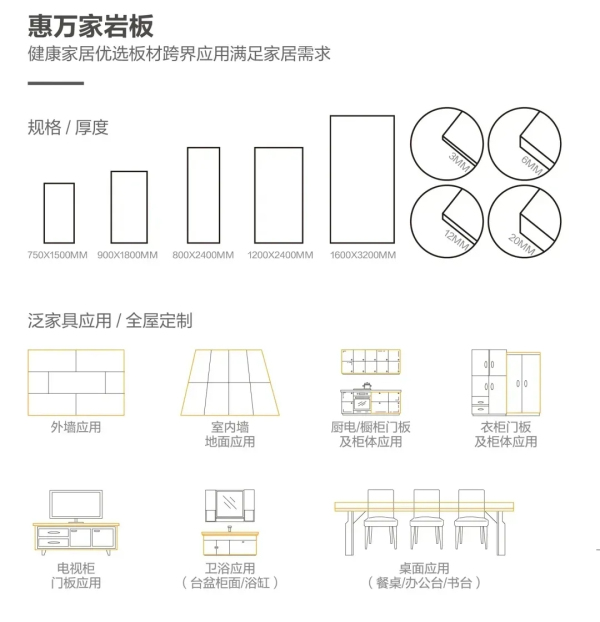 惠万家岩板
健康家居优选板材跨界应用满足家居需求

规格 / 厚度

750X1500MM 900X1800MM 800X2400MM 1200X2400MM 1600X3200MM

3MM 6MM 12MM 20MM

泛家具应用 / 全屋定制

外墙应用

室内墙
地面应用

厨电/橱柜门板
及柜体应用

衣柜门板
及柜体应用

电视柜
门板应用

卫浴应用
（台盆柜面/浴缸）

桌面应用
（餐桌/办公台/书台）