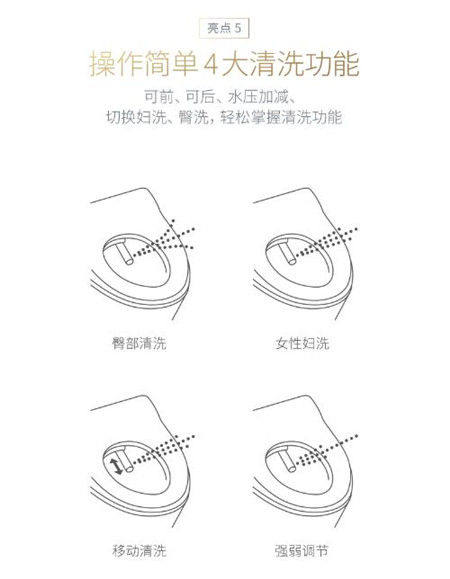 亮点 5

操作简单 4大清洗功能

可前、可后、水压加减、
切换妇洗、臀洗，轻松掌握清洗功能

臀部清洗

女性妇洗

移动清洗

强弱调节